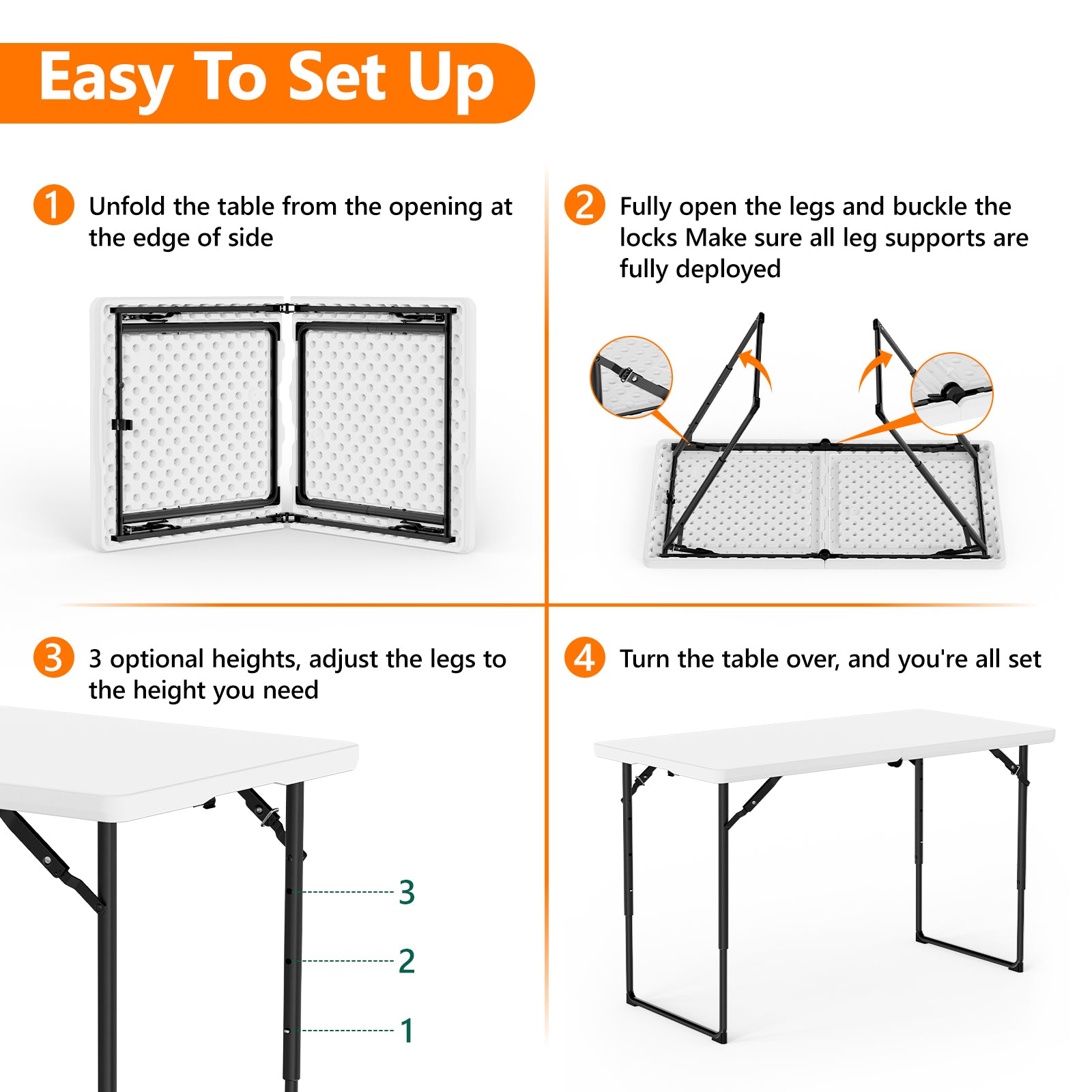 Easy To Set Up

1 Unfold the table from the opening at the edge of side

2 Fully open the legs and buckle the locks Make sure all leg supports are fully deployed

3 3 optional heights, adjust the legs to the height you need

3
2
1

4 Turn the table over, and you're all set