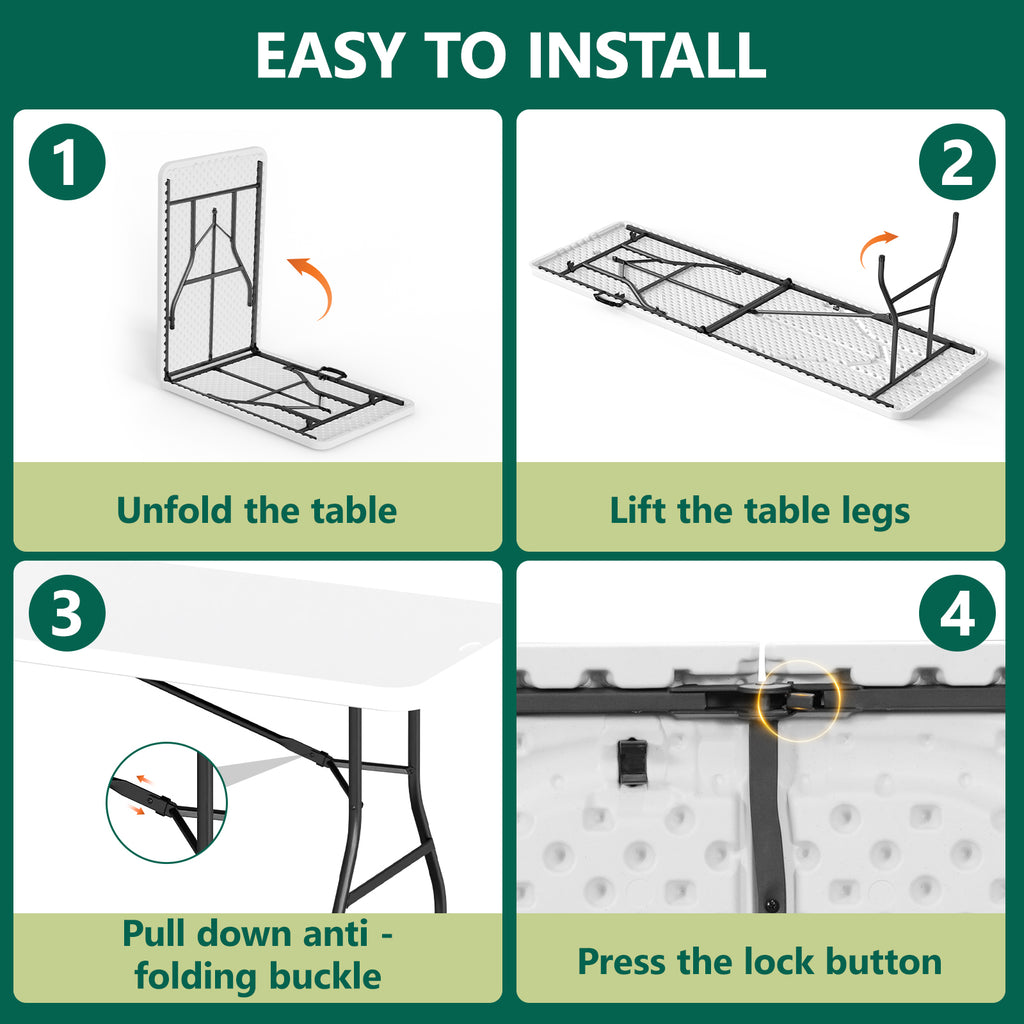 EASY TO INSTALL

1

Unfold the table

2

Lift the table legs

3

Pull down anti - folding buckle

4

Press the lock button