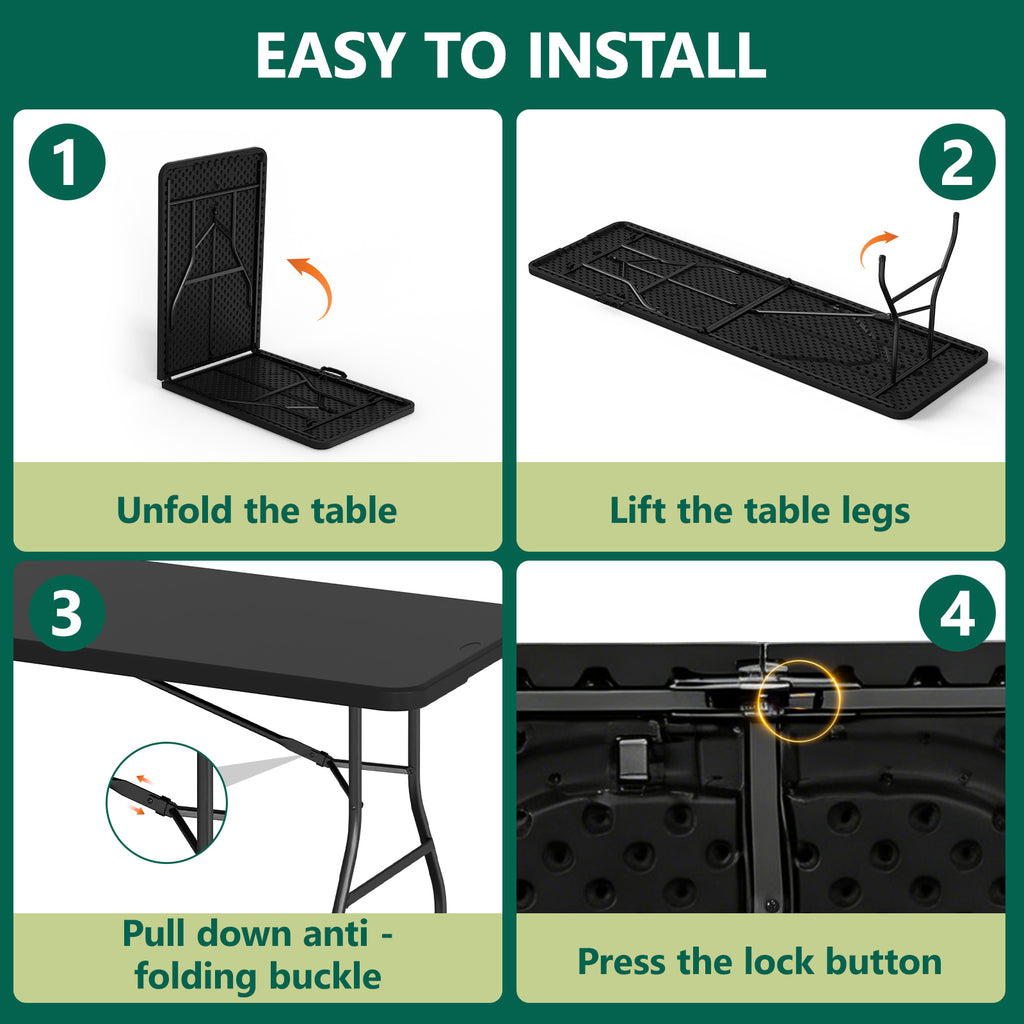 EASY TO INSTALL

1

Unfold the table

2

Lift the table legs

3

Pull down anti - folding buckle

4

Press the lock button