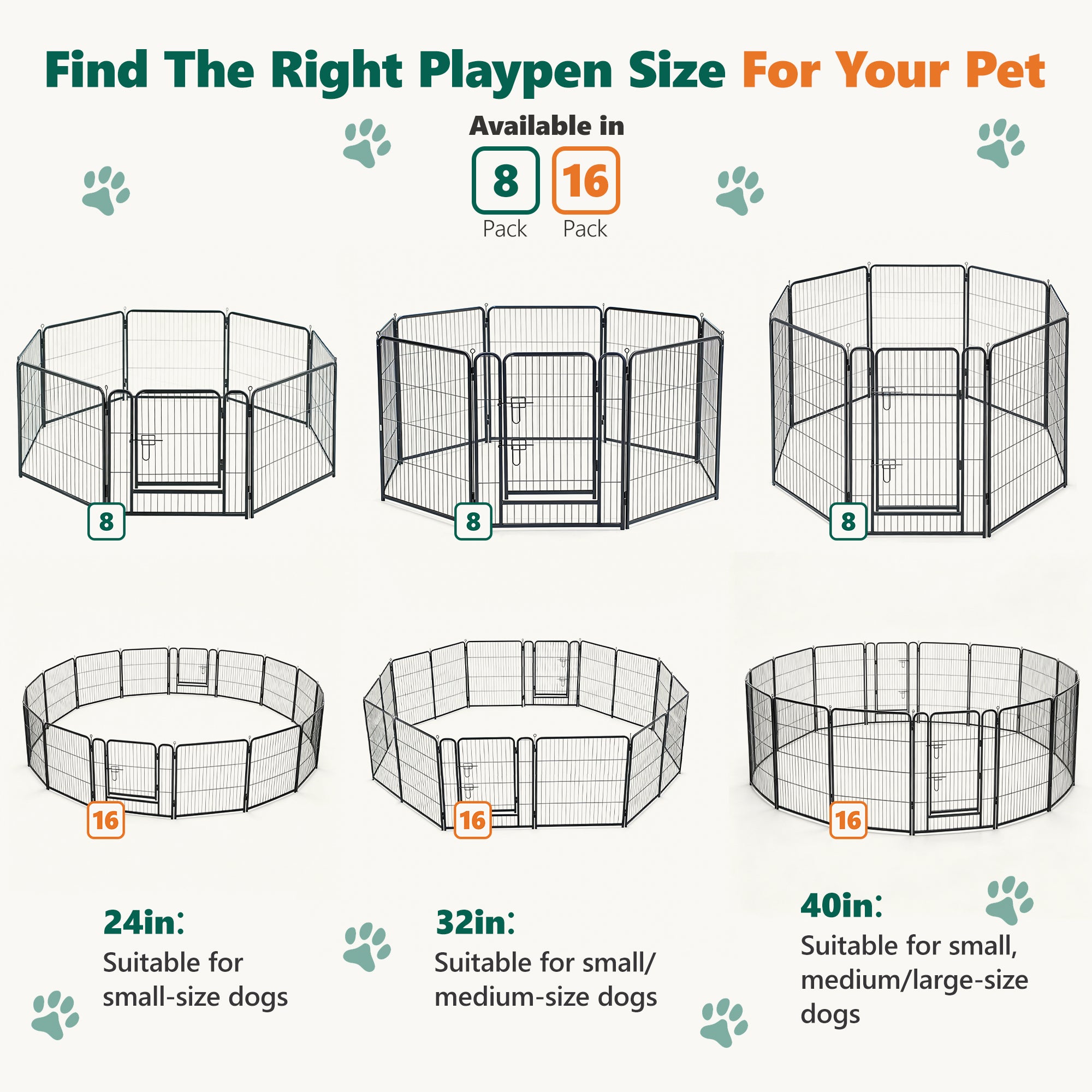 Find The Right Playpen Size For Your Pet

Available in

8
Pack

16
Pack

8

8

8

16

16

16

24in：
Suitable for small-size dogs

32in：
Suitable for small/ medium-size dogs

40in：
Suitable for small, medium/large-size dogs