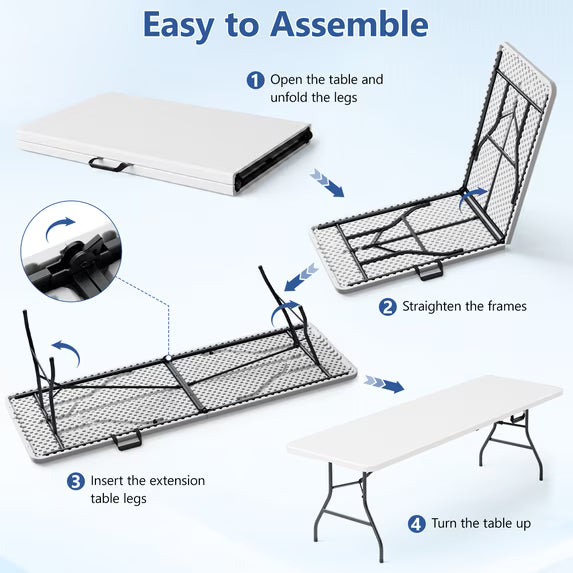 Easy to Assemble

1 Open the table and unfold the legs

2 Straighten the frames

3 Insert the extension table legs

4 Turn the table up