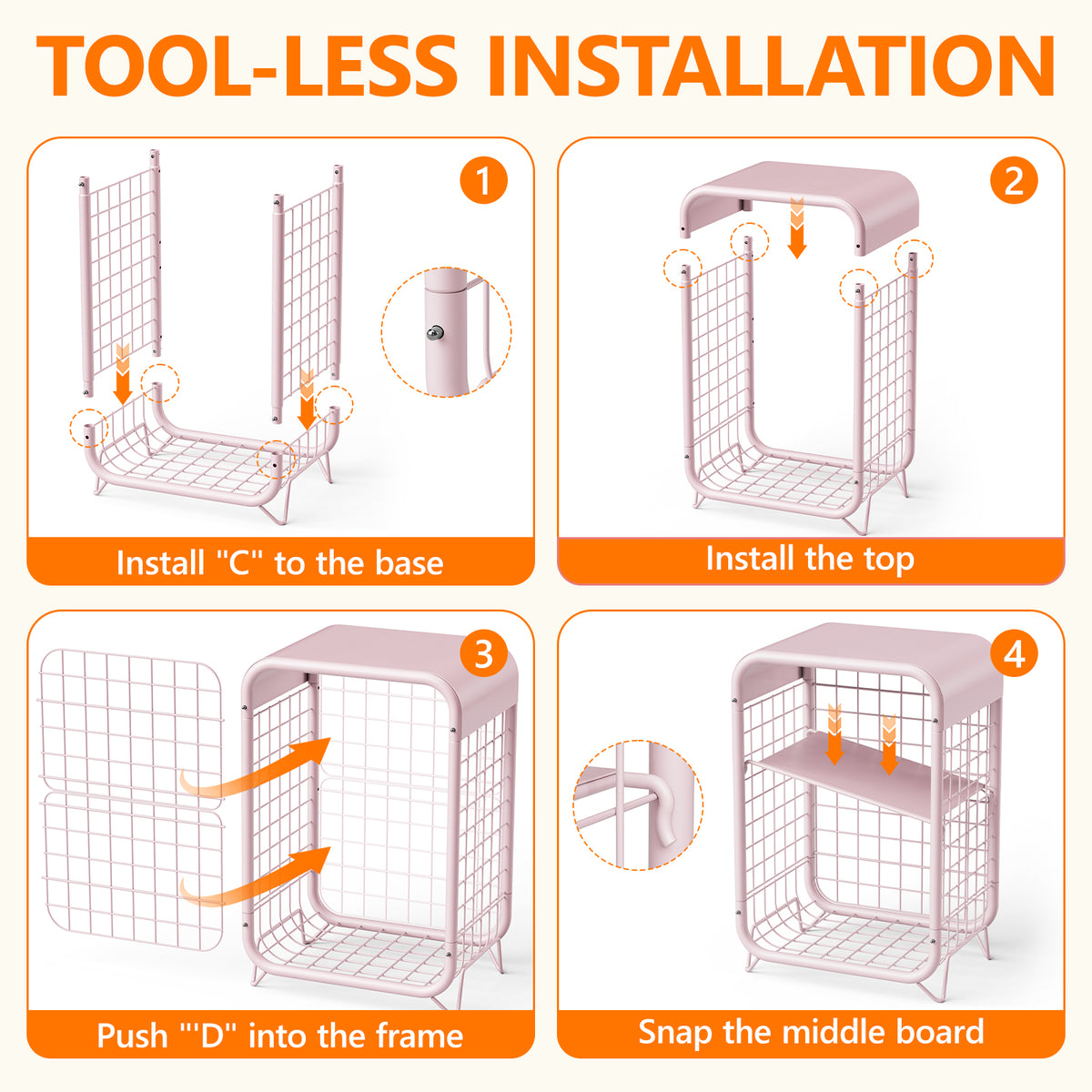 TOOL-LESS INSTALLATION

1

Install "C" to the base

2

Install the top

3

Push "'D" into the frame

4

Snap the middle board