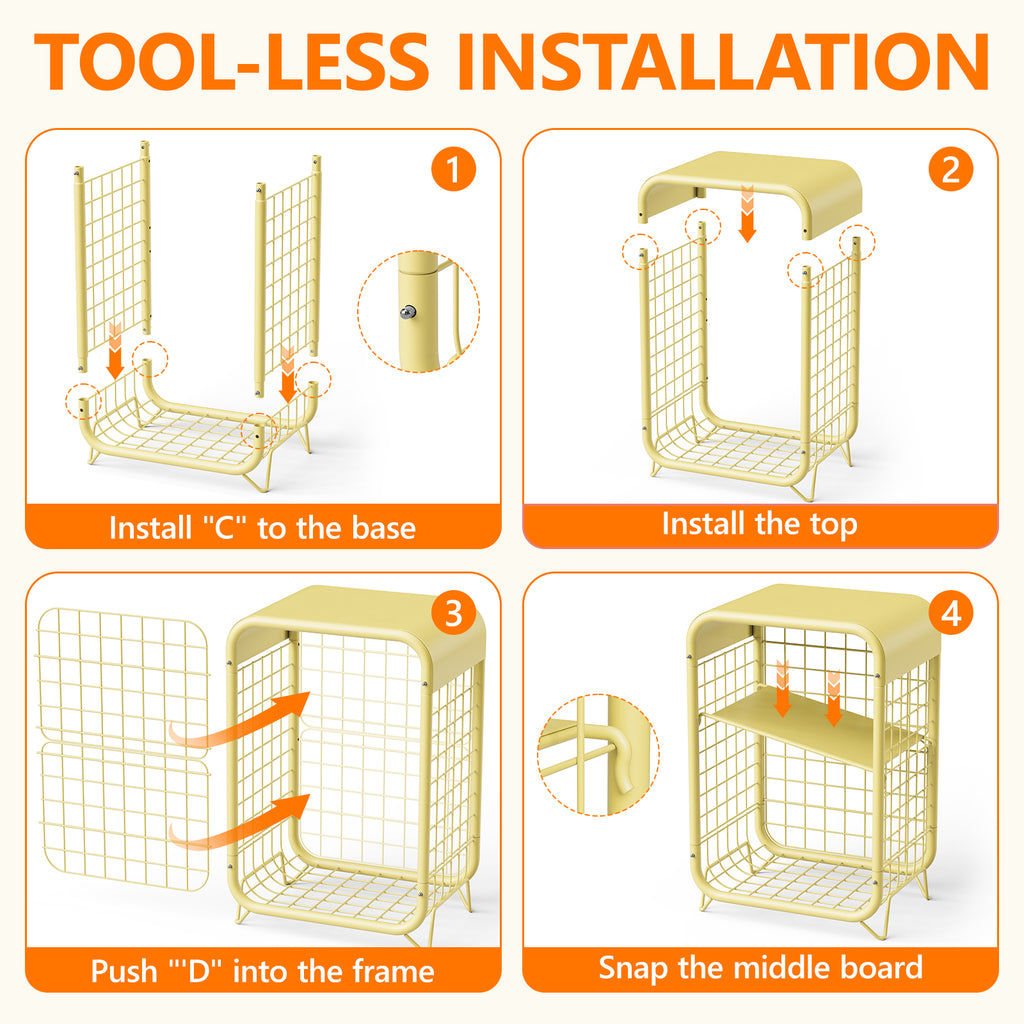 TOOL-LESS INSTALLATION

1

Install "C" to the base

2

Install the top

3

Push "'D" into the frame

4

Snap the middle board