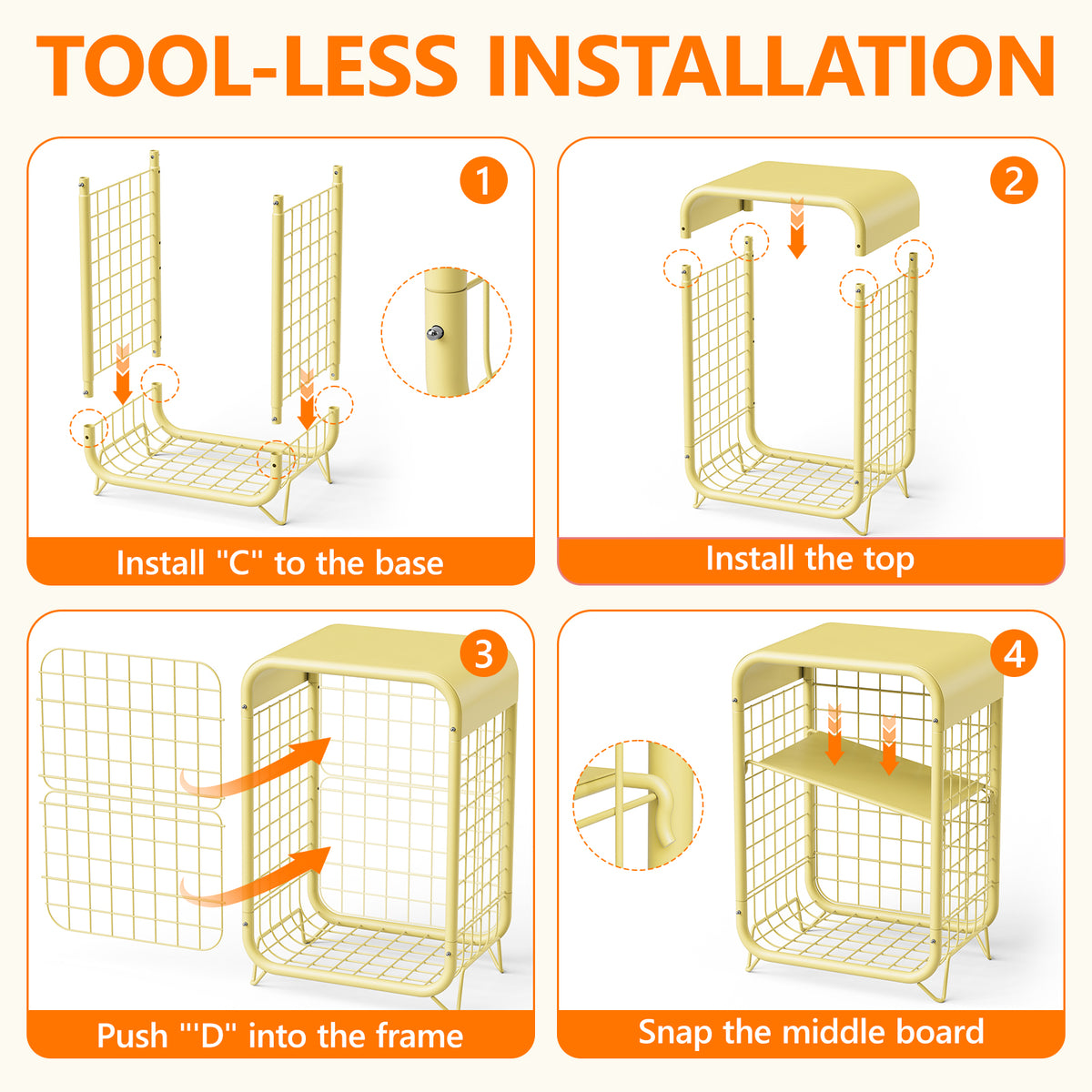 TOOL-LESS INSTALLATION

1

Install "C" to the base

2

Install the top

3

Push "'D" into the frame

4

Snap the middle board