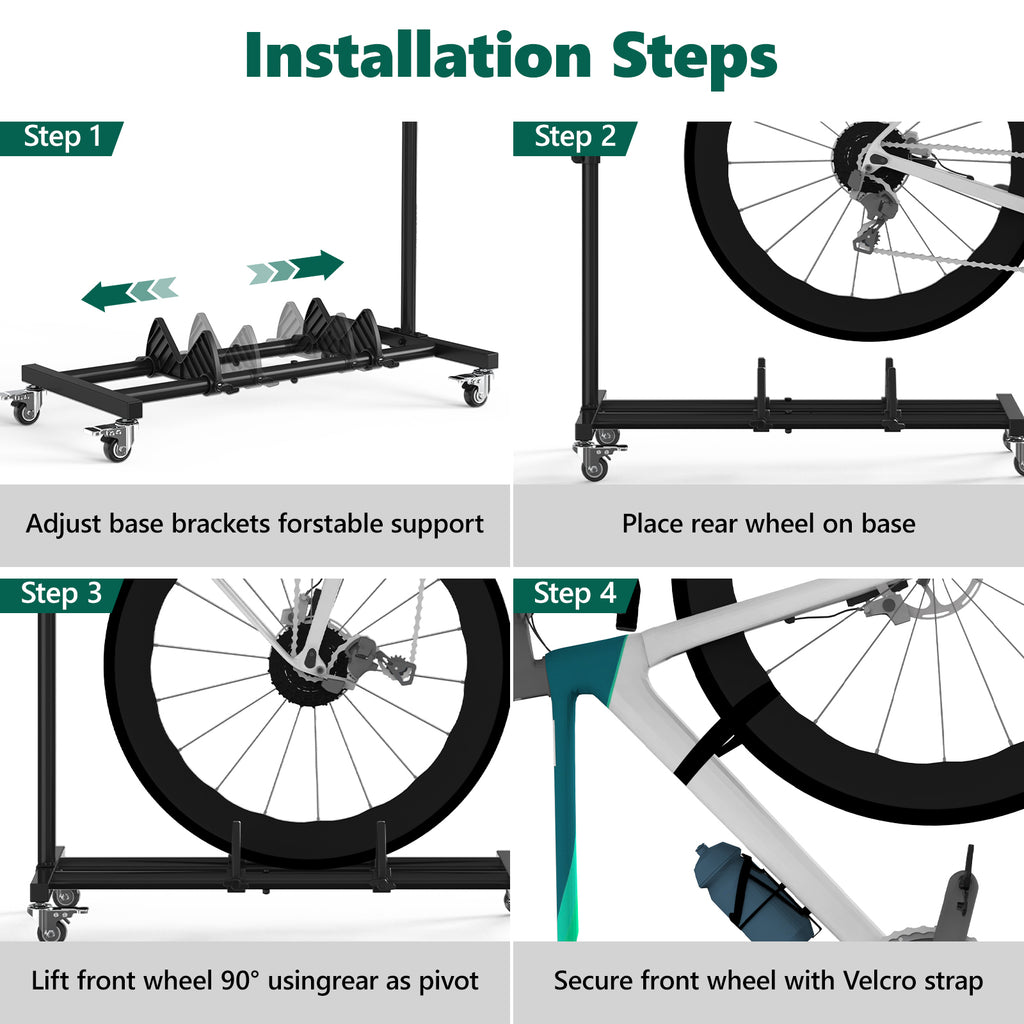 Installation Steps

Step 1

Adjust base brackets forstable support

Step 2

Place rear wheel on base

Step 3

Lift front wheel 90° usingrear as pivot

Step 4

Secure front wheel with Velcro strap