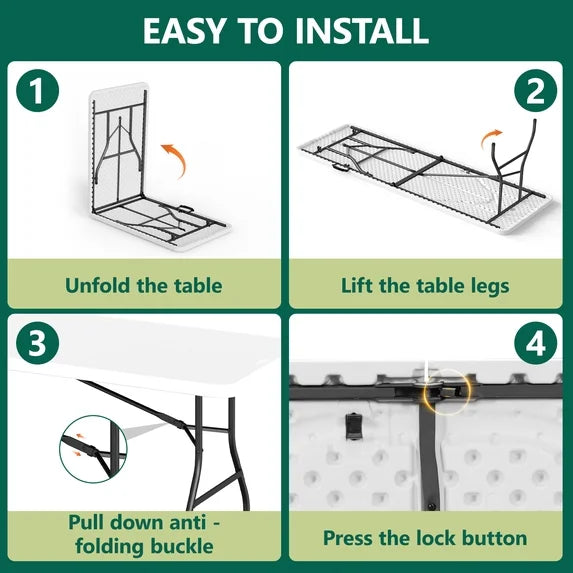 EASY TO INSTALL

1

Unfold the table

2

Lift the table legs

3

Pull down anti - folding buckle

4

Press the lock button